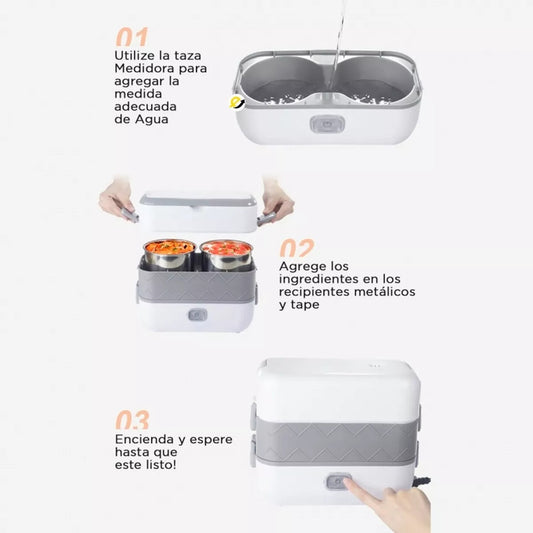 01
Utilize la taza Medidora para agregar la medida adecuada de Agua

02
Agrege los ingredientes en los recipientes metálicos y tape

03
Encienda y espere hasta que este listo!