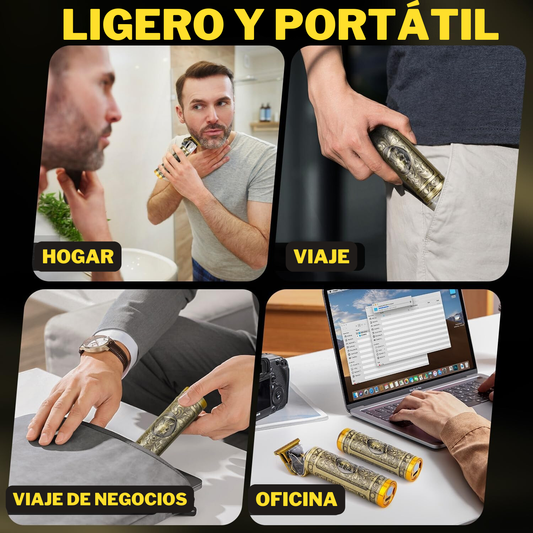 LIGERO Y PORTÁTIL

HOGAR

VIAJE

VIAJE DE NEGOCIOS

OFICINA